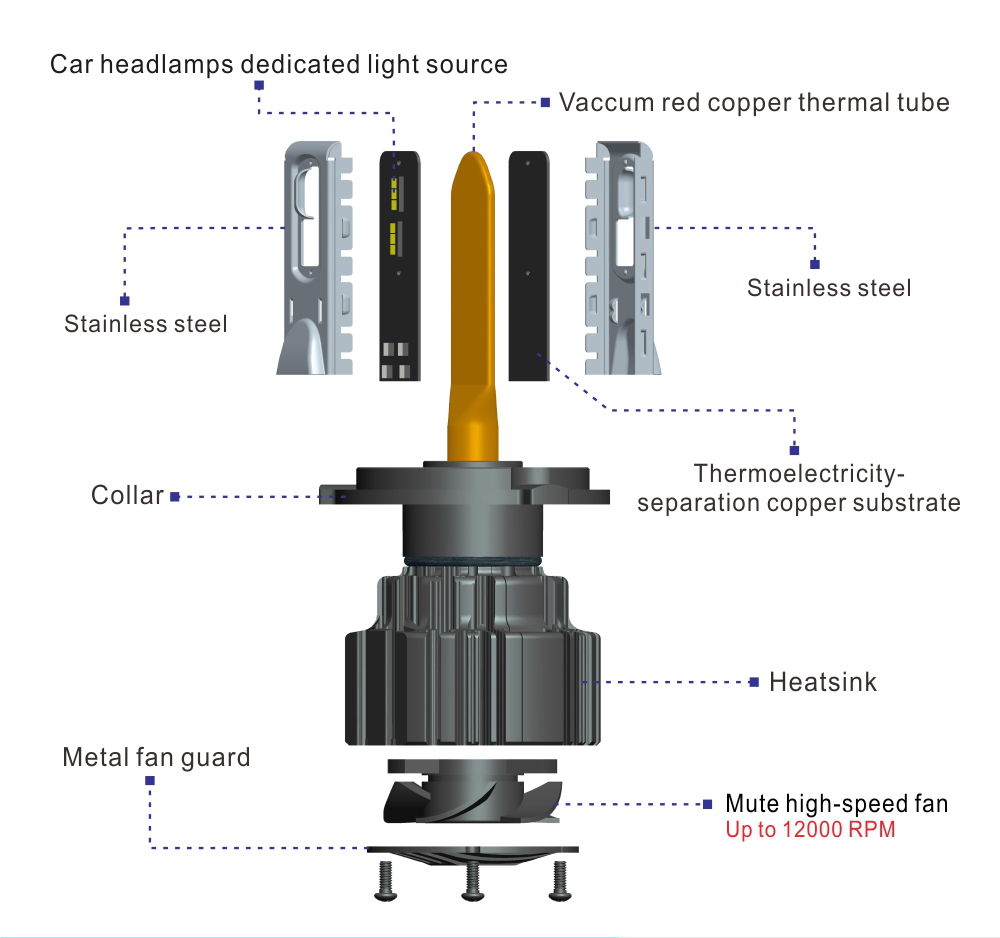 Car headlamps dedicated light source

Vaccum red copper thermal tube

Stainless steel

Stainless steel

Thermoelectricity-separation copper substrate

Collar

Heatsink

Metal fan guard

Mute high-speed fan
Up to 12000 RPM